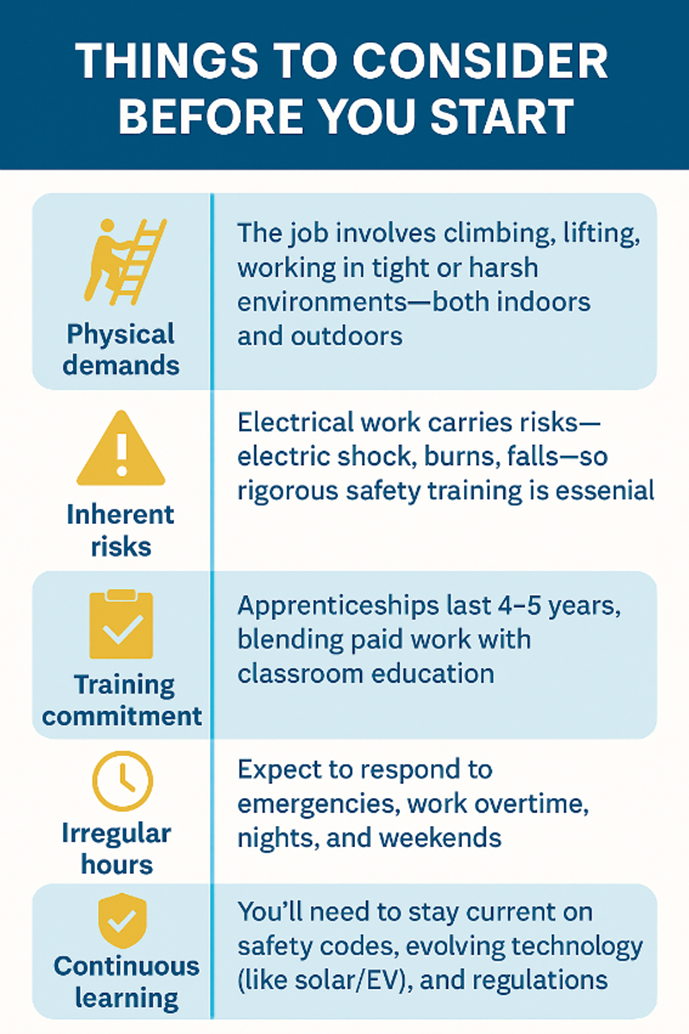 THINGS TO CONSIDER BEFORE YOU START

Physical demands

The job involves climbing, lifting, working in tight or harsh environments—both indoors and outdoors

Inherent risks

Electrical work carries risks—electric shock, burns, falls—so rigorous safety training is essenial

Training commitment

Apprenticeships last 4–5 years, blending paid work with classroom education

Irregular hours

Expect to respond to emergencies, work overtime, nights, and weekends

Continuous learning

You'll need to stay current on safety codes, evolving technology (like solar/EV), and regulations